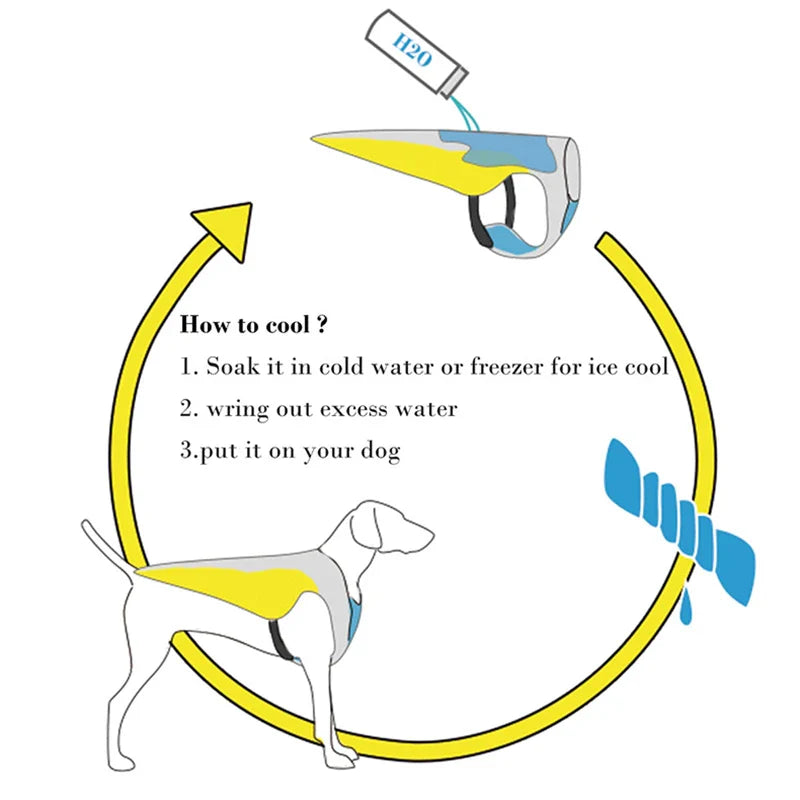 H2O

How to cool ?

1. Soak it in cold water or freezer for ice cool

2. wring out excess water

3.put it on your dog